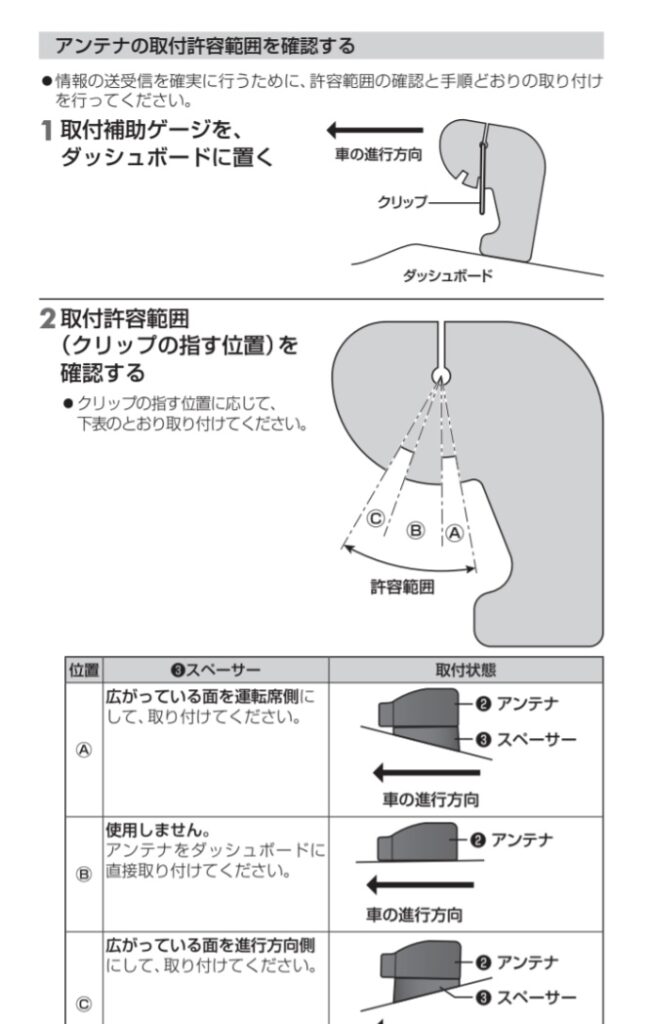 アンテナの取付許容範囲を確認する

●情報の送受信を確実に行うために、許容範囲の確認と手順どおりの取り付けを行ってください。

1 取付補助ゲージを、ダッシュボードに置く

車の進行方向

クリップ

ダッシュボード

2 取付許容範囲（クリップの指す位置）を確認する

●クリップの指す位置に応じて、下表のとおり取り付けてください。

Ⓒ Ⓑ Ⓐ

許容範囲

| 位置 | ❸スペーサー | 取付状態 |
|---|---|---|
| Ⓐ | 広がっている面を運転席側にして、取り付けてください。 | ❷ アンテナ ❸ スペーサー 車の進行方向 |
| Ⓑ | 使用しません。アンテナをダッシュボードに直接取り付けてください。 | ❷ アンテナ 車の進行方向 |
| Ⓒ | 広がっている面を進行方向側にして、取り付けてください。 | ❷ アンテナ ❸ スペーサー |